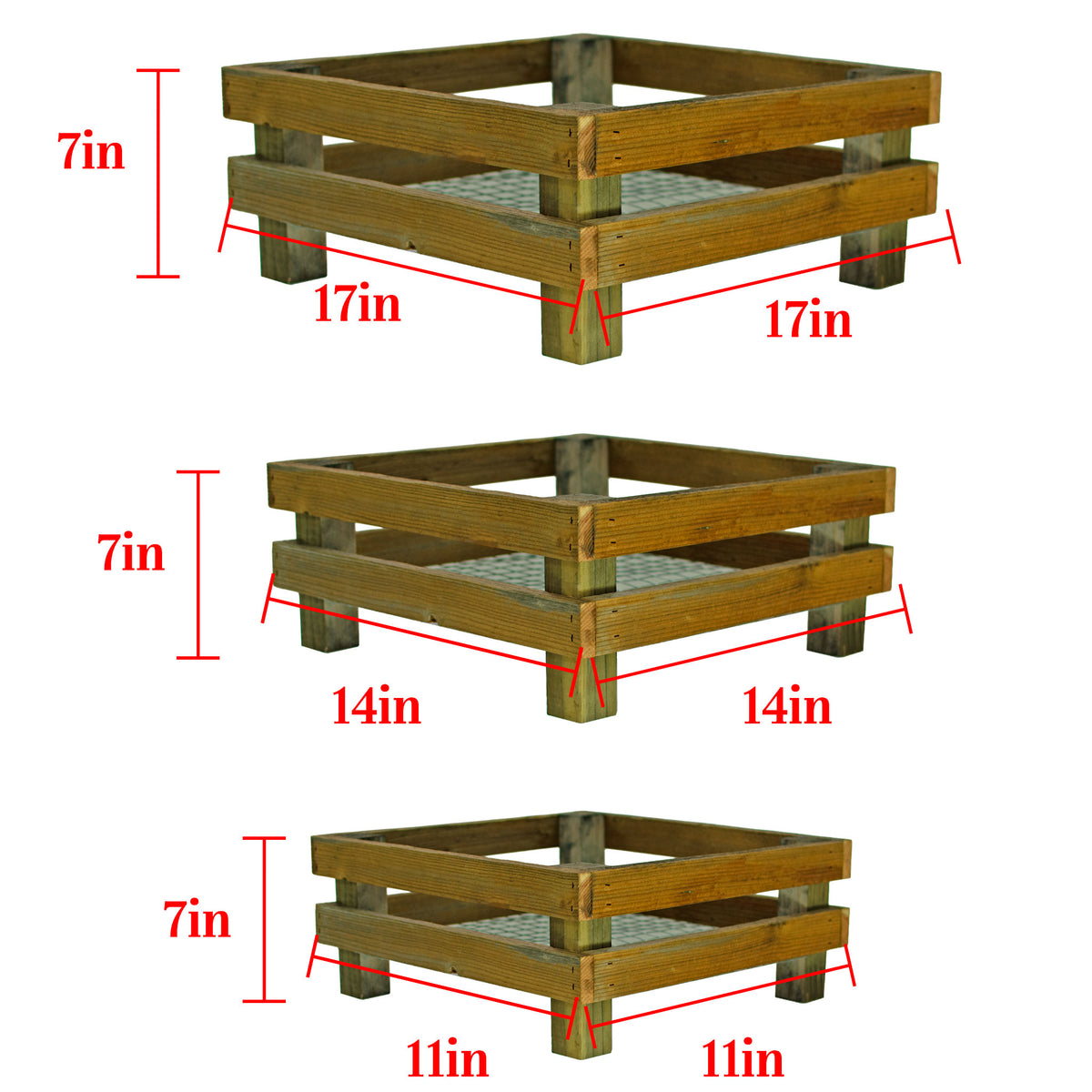 7in

17in

17in

7in

14in

14in

7in

11in

11in